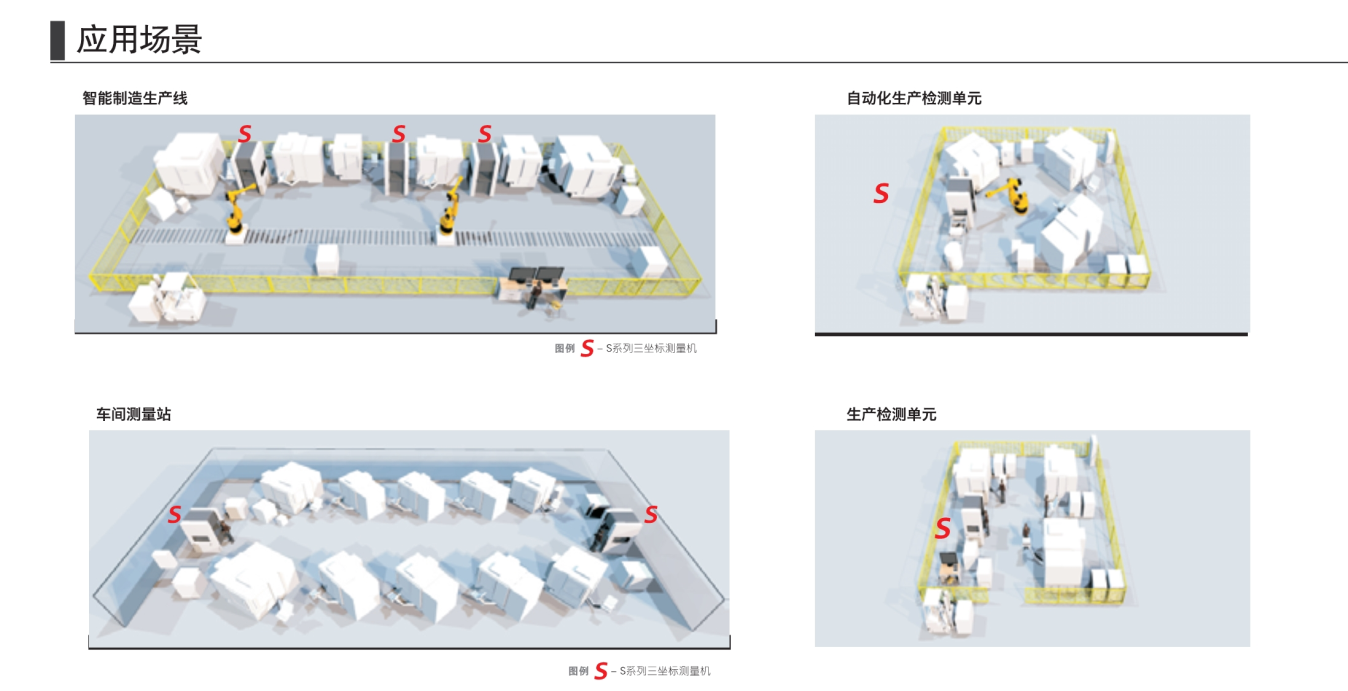 应用场景

智能制造生产线

S S S

图例 S – S系列三坐标测量机

自动化生产检测单元

S

车间测量站

S S

图例 S – S系列三坐标测量机

生产检测单元

S